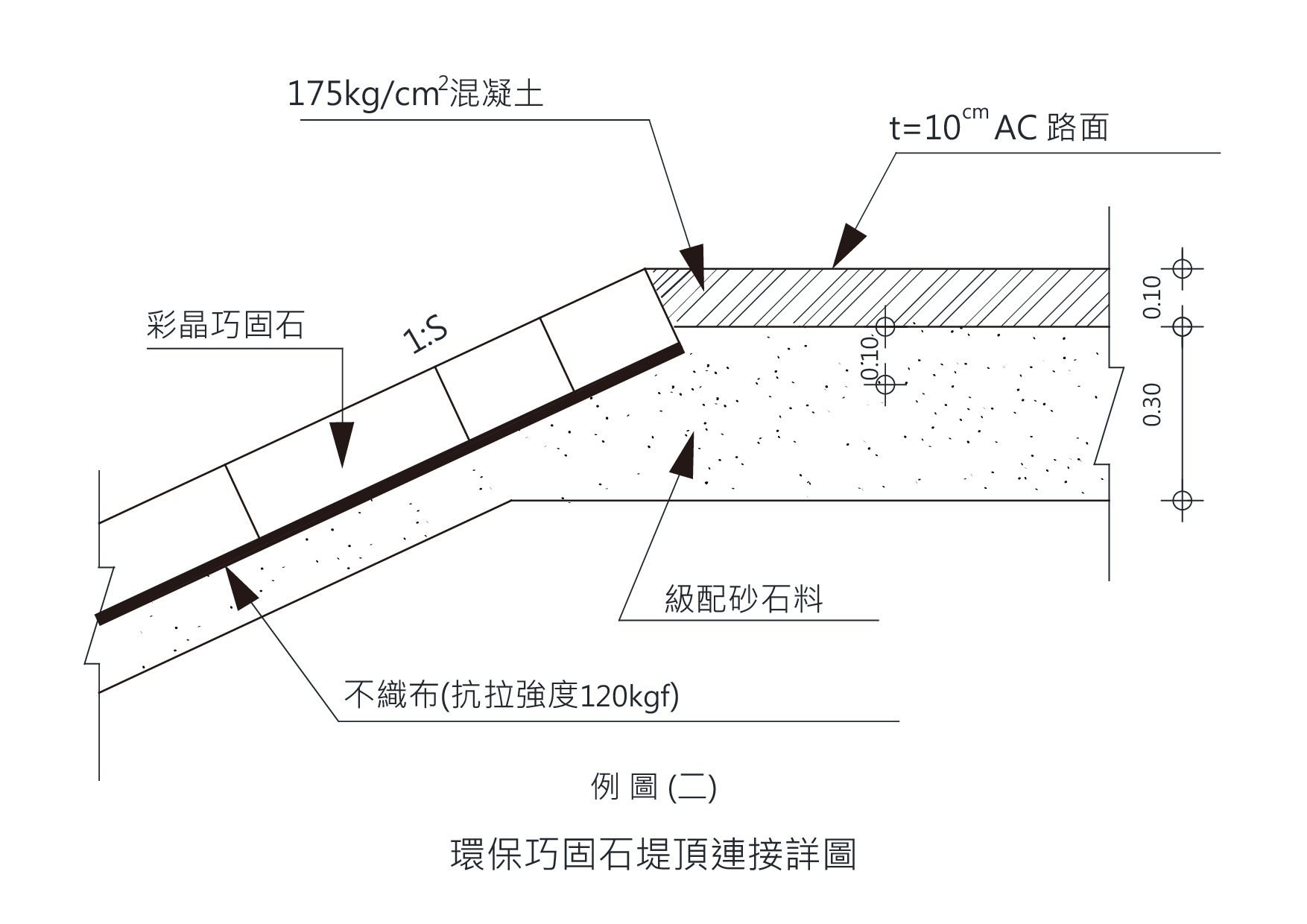 $175kg/cm^2$混凝土

$t=10^{cm}$ AC 路面

彩晶巧固石

1:S

0.10

0.10

0.30

級配砂石料

不織布(抗拉強度120kgf)

例 圖 (二)

環保巧固石堤頂連接詳圖