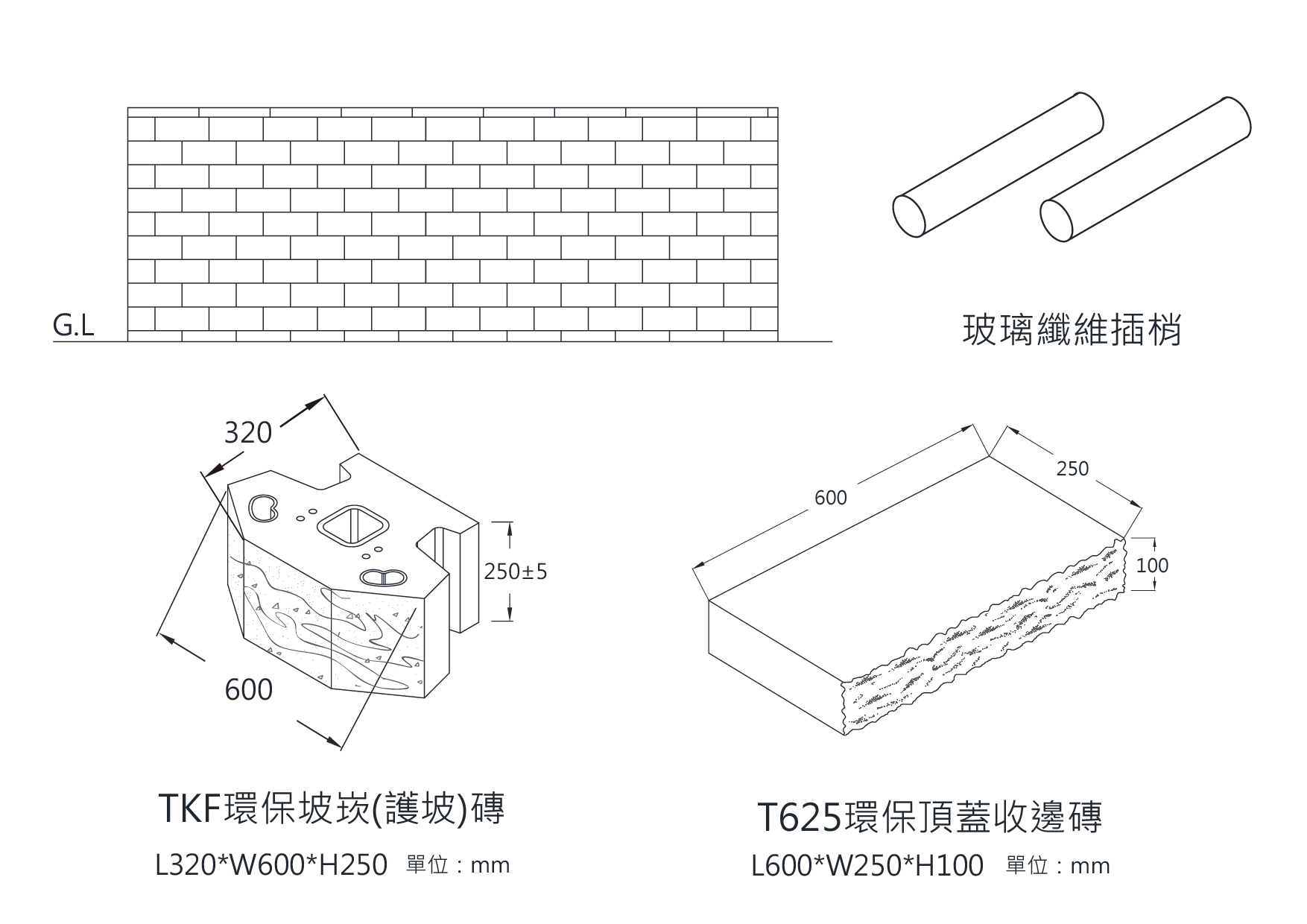 G.L

玻璃纖維插梢

320

250±5

600

TKF環保坡崁(護坡)磚

L320*W600*H250 單位：mm

600

250

100

T625環保頂蓋收邊磚

L600*W250*H100 單位：mm