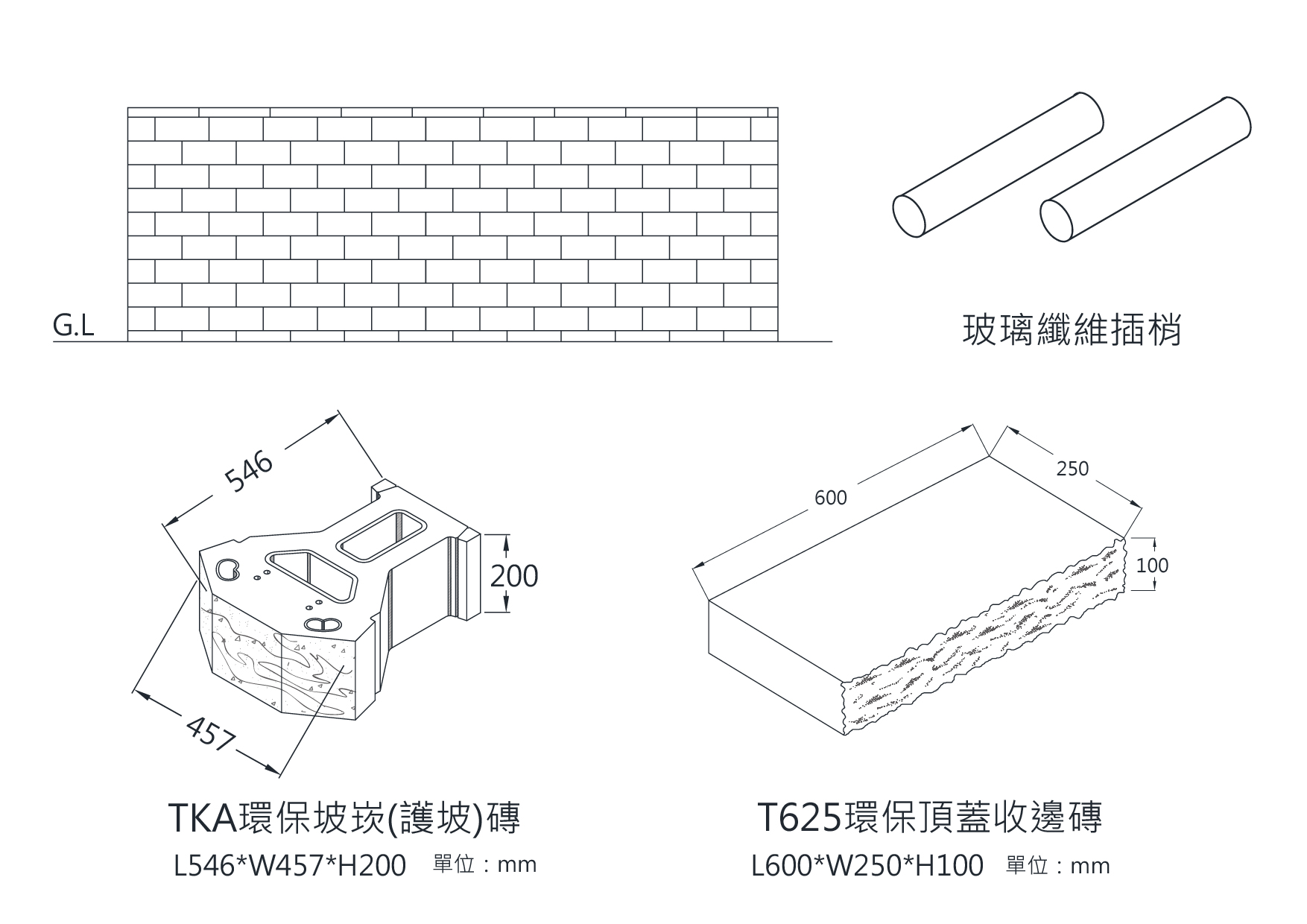 G.L

玻璃纖維插梢

546

200

457

TKA環保坡崁(護坡)磚

L546*W457*H200 單位：mm

600

250

100

T625環保頂蓋收邊磚

L600*W250*H100 單位：mm