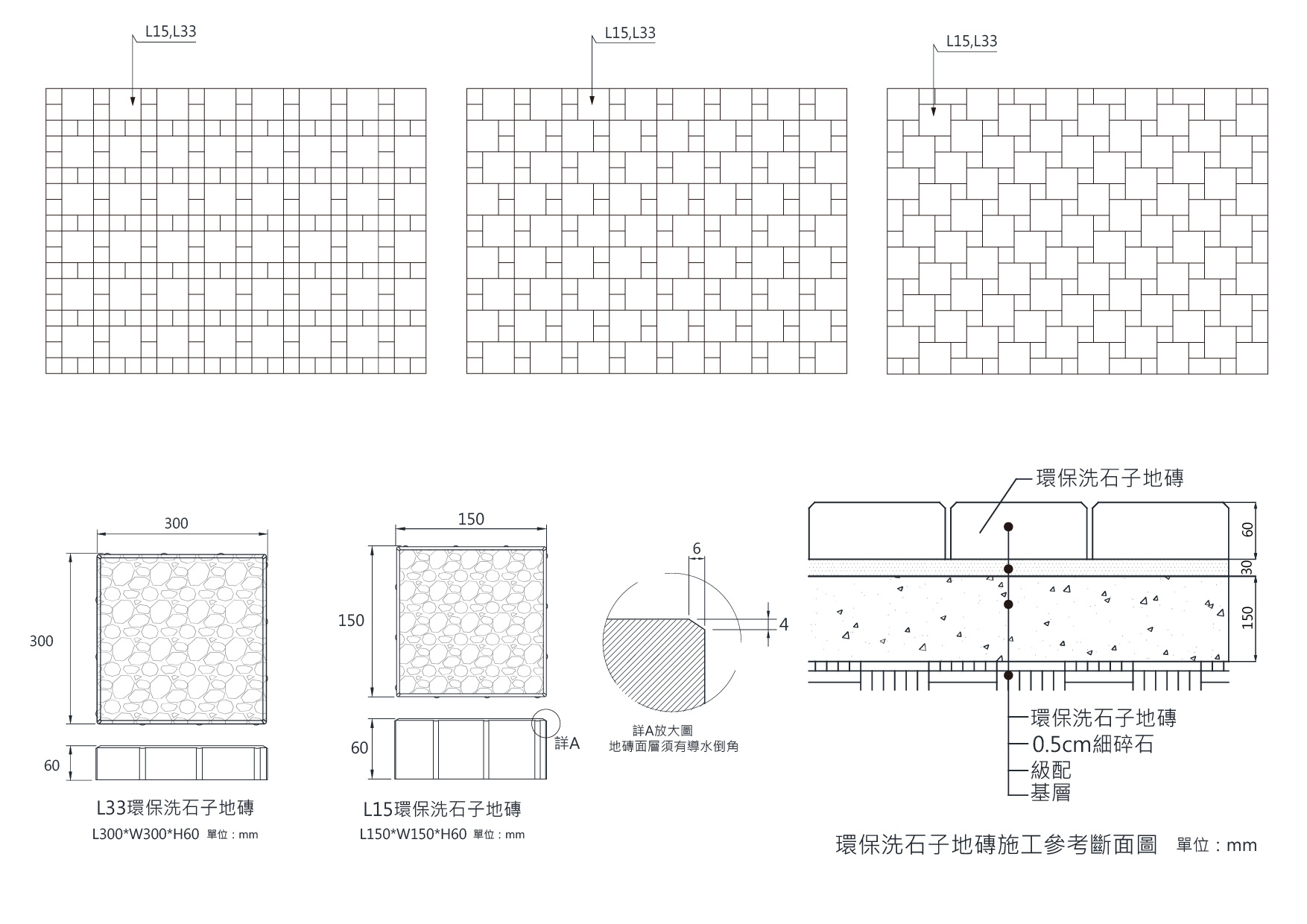 L15,L33

L15,L33

L15,L33

300

300

60

L33環保洗石子地磚
L300*W300*H60 單位：mm

150

150

60

詳A

L15環保洗石子地磚
L150*W150*H60 單位：mm

6

4

詳A放大圖
地磚面層須有導水倒角

環保洗石子地磚

60

30

150

環保洗石子地磚
0.5cm細碎石
級配
基層

環保洗石子地磚施工參考斷面圖 單位：mm