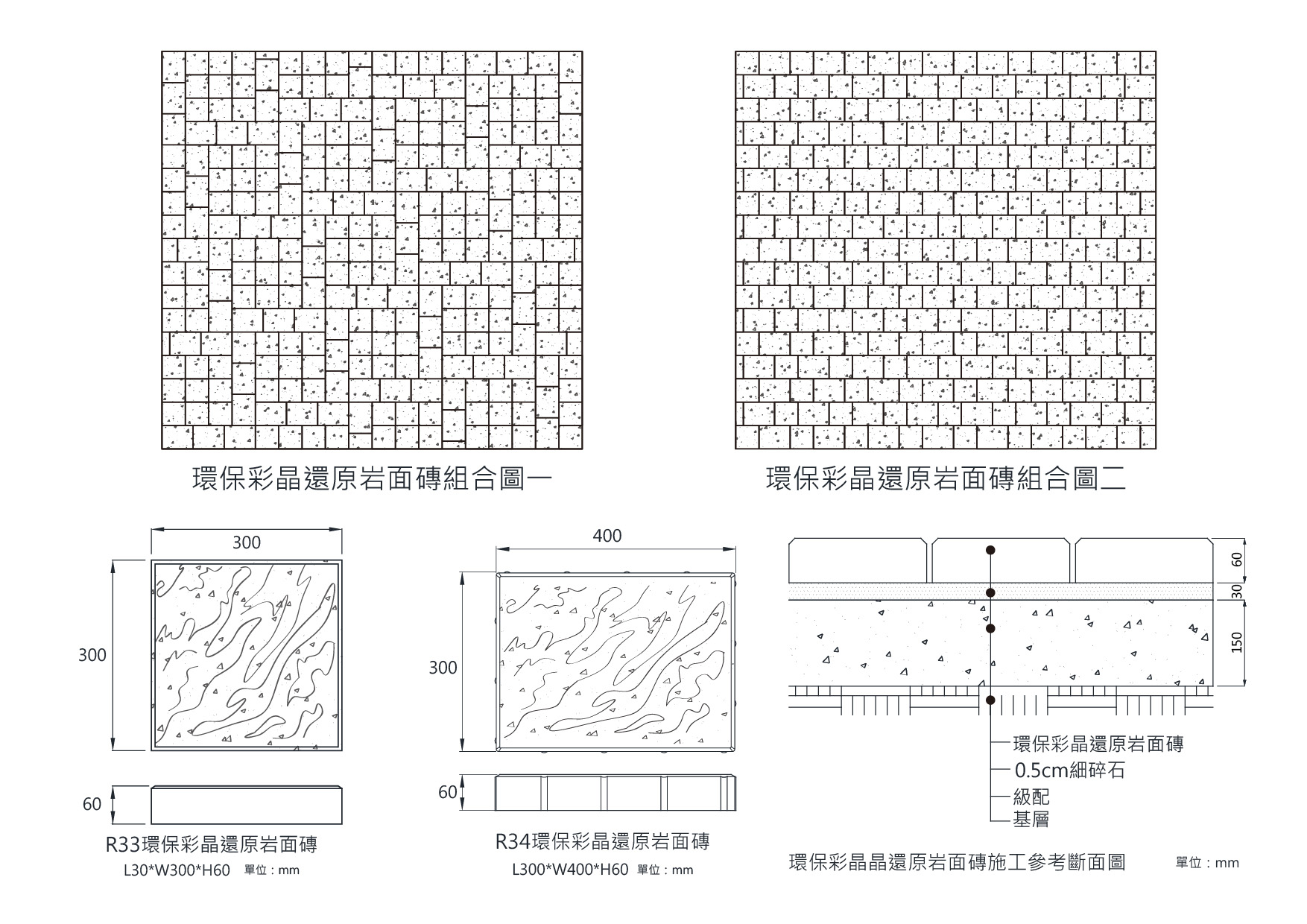 環保彩晶還原岩面磚組合圖一

環保彩晶還原岩面磚組合圖二

300

300

60

R33環保彩晶還原岩面磚

L30*W300*H60 單位：mm

400

300

60

R34環保彩晶還原岩面磚

L300*W400*H60 單位：mm

60

30

150

環保彩晶還原岩面磚

0.5cm細碎石

級配

基層

環保彩晶晶還原岩面磚施工參考斷面圖

單位：mm