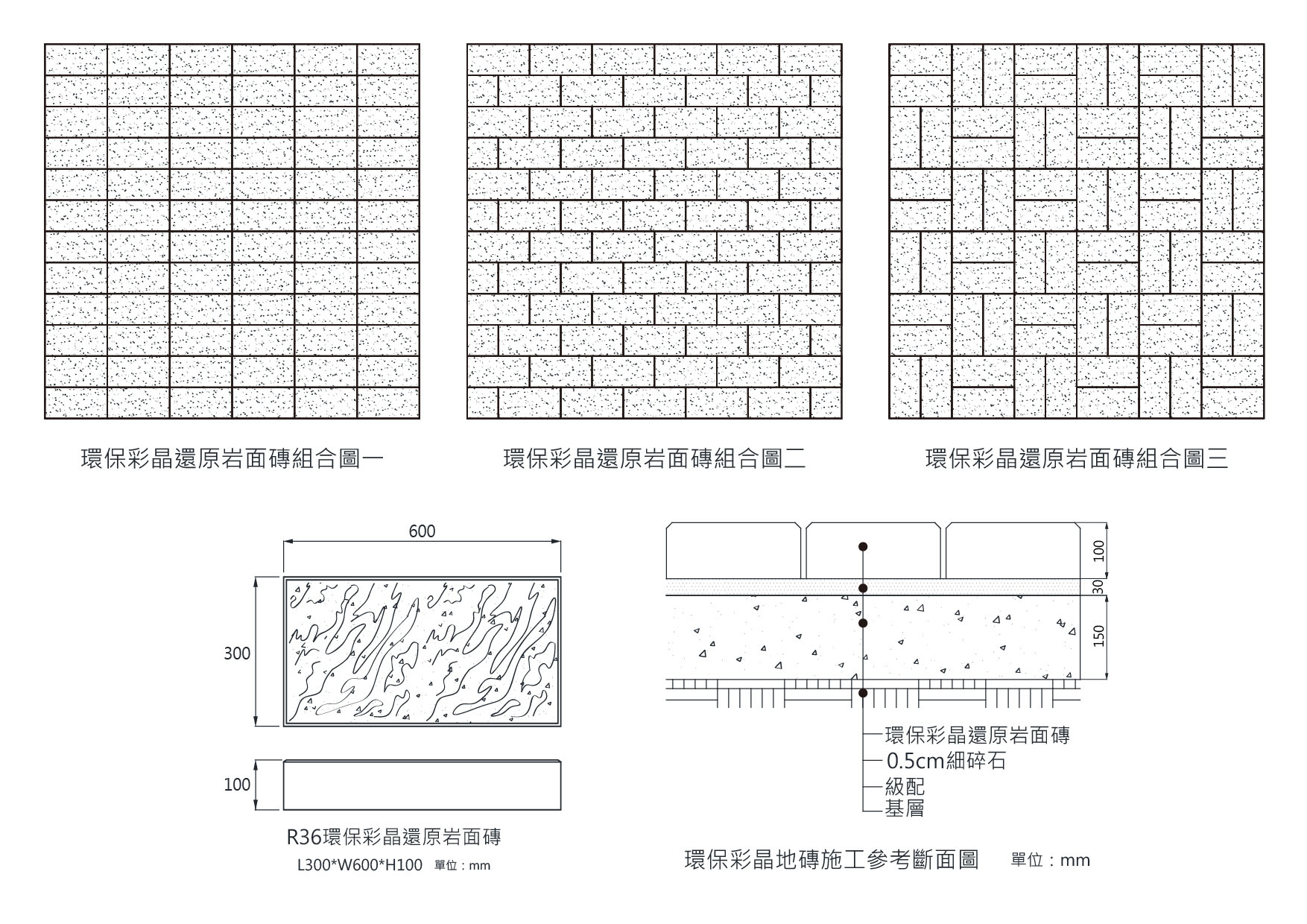 環保彩晶還原岩面磚組合圖一

環保彩晶還原岩面磚組合圖二

環保彩晶還原岩面磚組合圖三

600

300

100

R36環保彩晶還原岩面磚
L300*W600*H100 單位：mm

100
30
150

環保彩晶還原岩面磚
0.5cm細碎石
級配
基層

環保彩晶地磚施工參考斷面圖 單位：mm