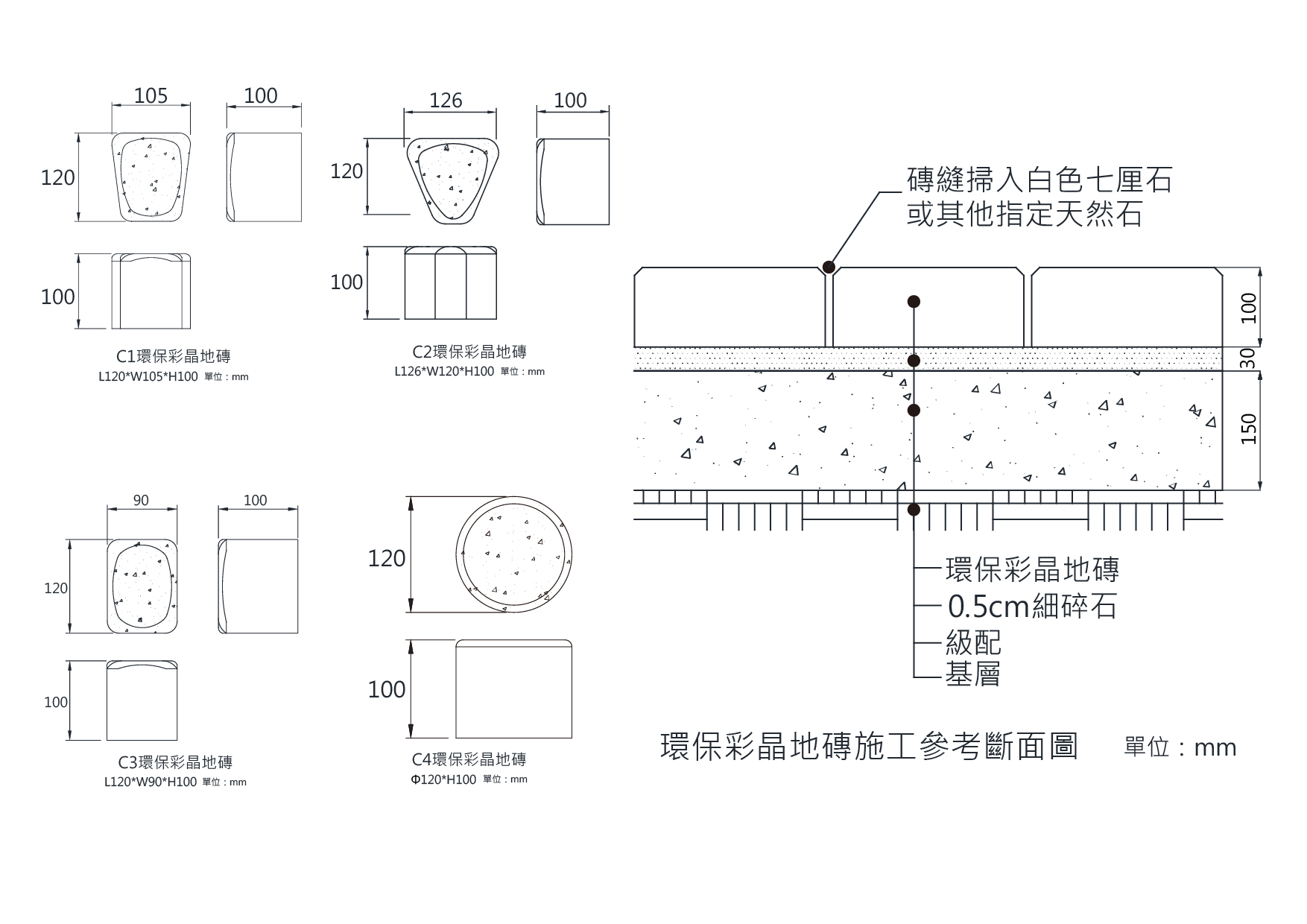 105
100
120
100
C1環保彩晶地磚
L120*W105*H100 單位：mm

126
100
120
100
C2環保彩晶地磚
L126*W120*H100 單位：mm

90
100
120
100
C3環保彩晶地磚
L120*W90*H100 單位：mm

120
100
C4環保彩晶地磚
Φ120*H100 單位：mm

磚縫掃入白色七厘石
或其他指定天然石

100
30
150

環保彩晶地磚
0.5cm細碎石
級配
基層

環保彩晶地磚施工參考斷面圖 單位：mm