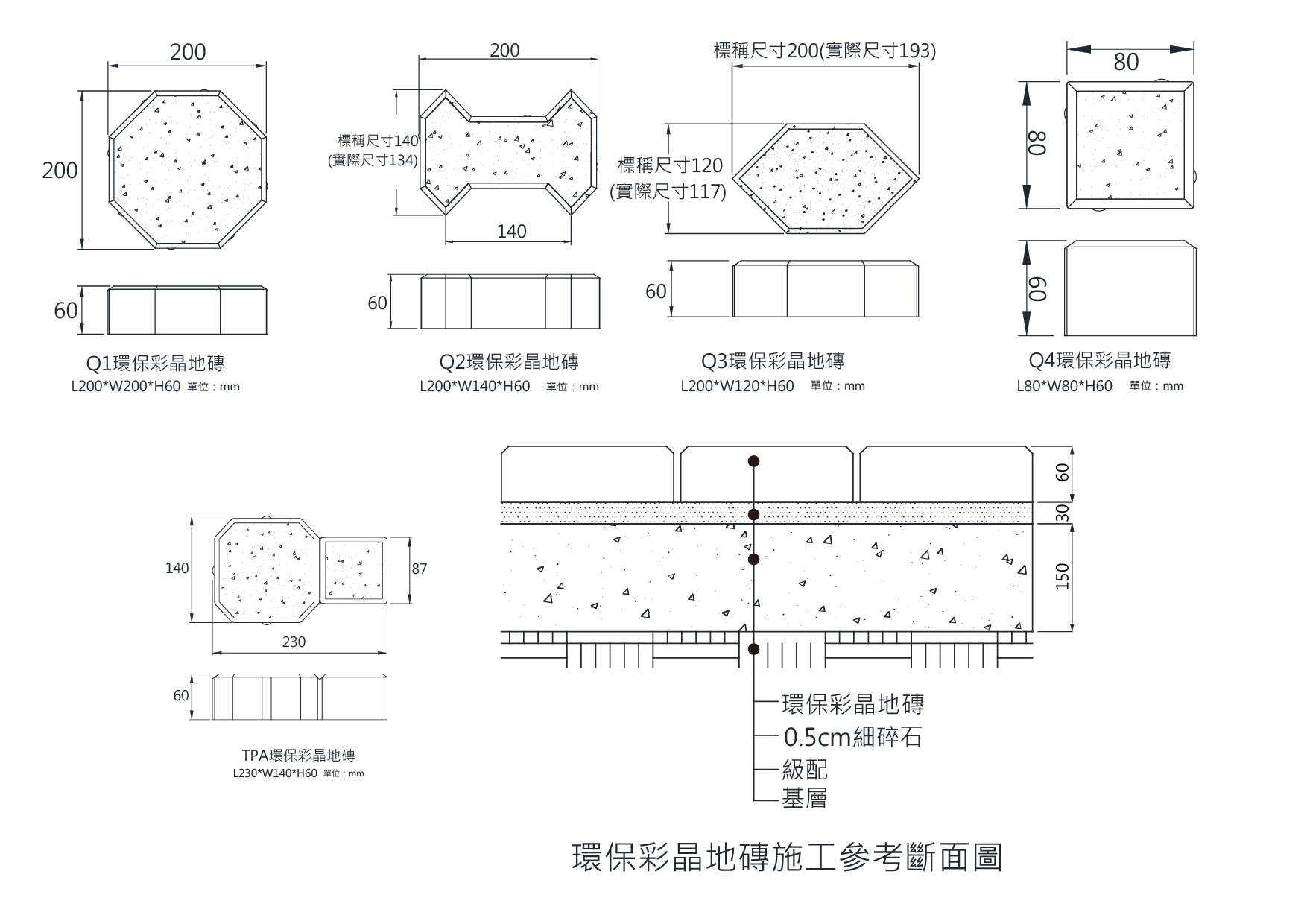 200

200

60

Q1環保彩晶地磚
L200*W200*H60 單位：mm

200

標稱尺寸140
(實際尺寸134)

140

60

Q2環保彩晶地磚
L200*W140*H60 單位：mm

標稱尺寸200(實際尺寸193)

標稱尺寸120
(實際尺寸117)

60

Q3環保彩晶地磚
L200*W120*H60 單位：mm

80

80

60

Q4環保彩晶地磚
L80*W80*H60 單位：mm

140

87

230

60

TPA環保彩晶地磚
L230*W140*H60 單位：mm

60
30
150

環保彩晶地磚
0.5cm細碎石
級配
基層

環保彩晶地磚施工參考斷面圖