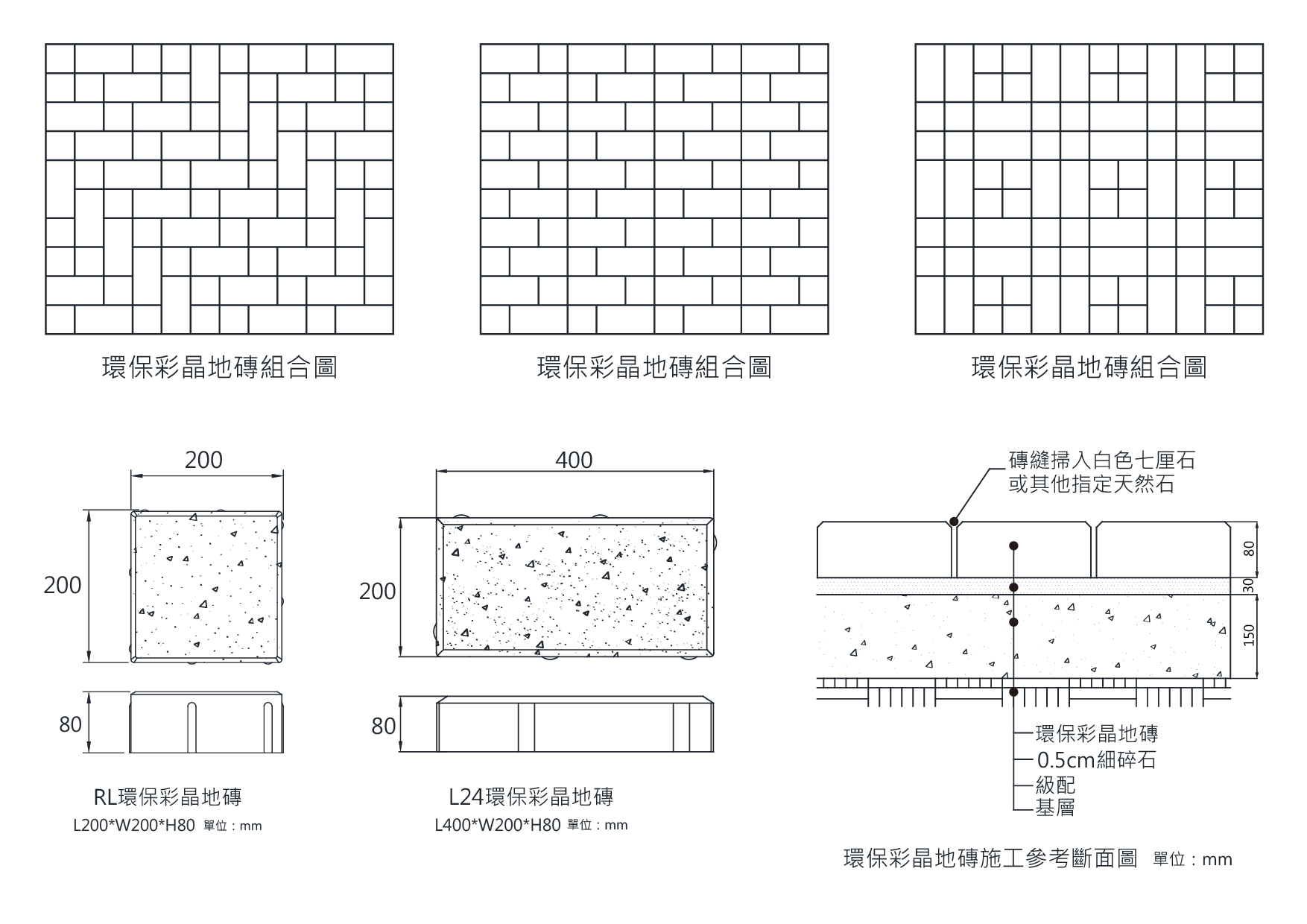 環保彩晶地磚組合圖

環保彩晶地磚組合圖

環保彩晶地磚組合圖

200

200

80

RL環保彩晶地磚
L200*W200*H80 單位：mm

400

200

80

L24環保彩晶地磚
L400*W200*H80 單位：mm

磚縫掃入白色七厘石
或其他指定天然石

80
30
150

環保彩晶地磚
0.5cm細碎石
級配
基層

環保彩晶地磚施工參考斷面圖 單位：mm