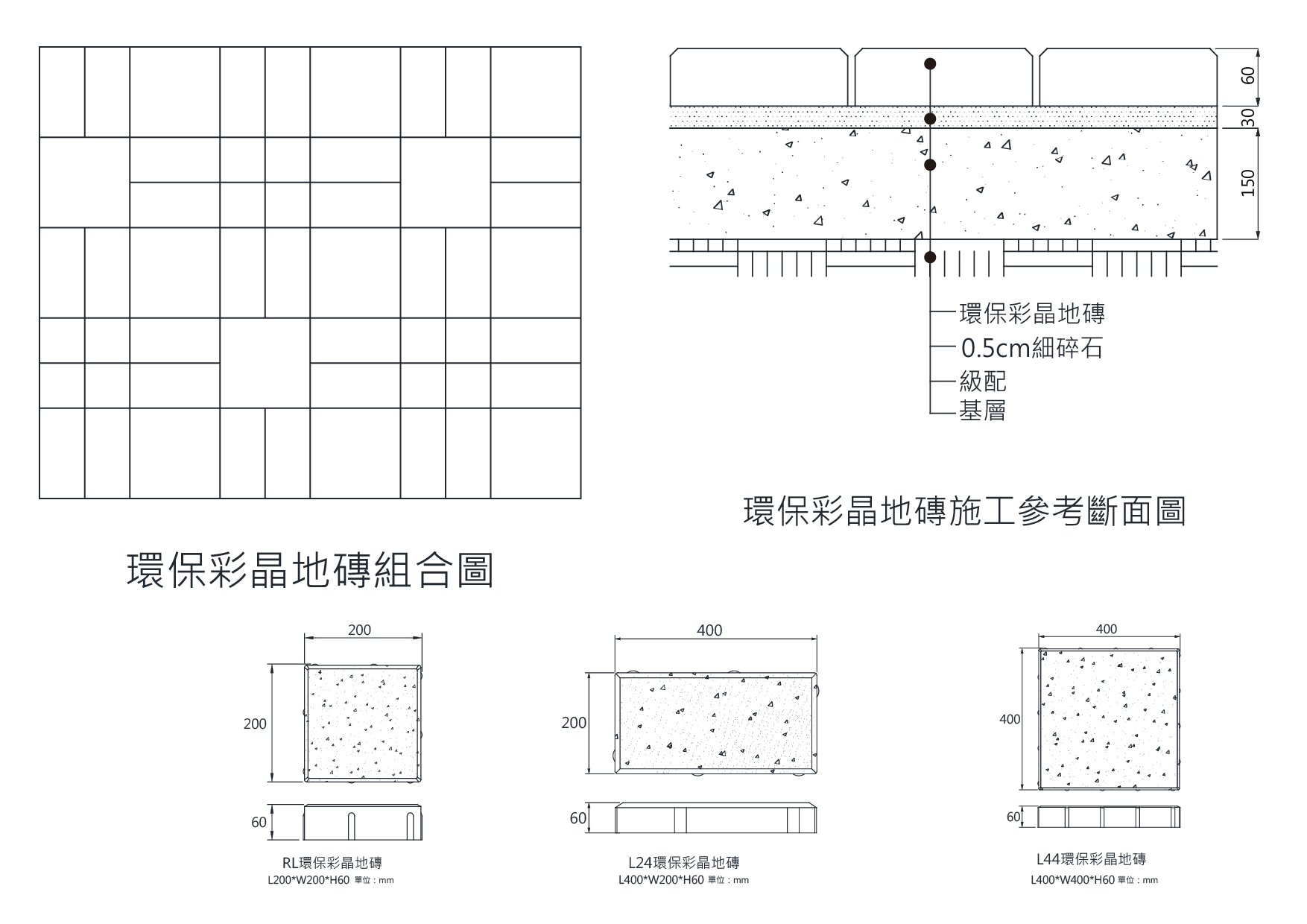 60
30
150

環保彩晶地磚
0.5cm細碎石
級配
基層

環保彩晶地磚施工參考斷面圖

環保彩晶地磚組合圖

200
200
60
RL環保彩晶地磚
L200*W200*H60 單位：mm

400
200
60
L24環保彩晶地磚
L400*W200*H60 單位：mm

400
400
60
L44環保彩晶地磚
L400*W400*H60 單位：mm